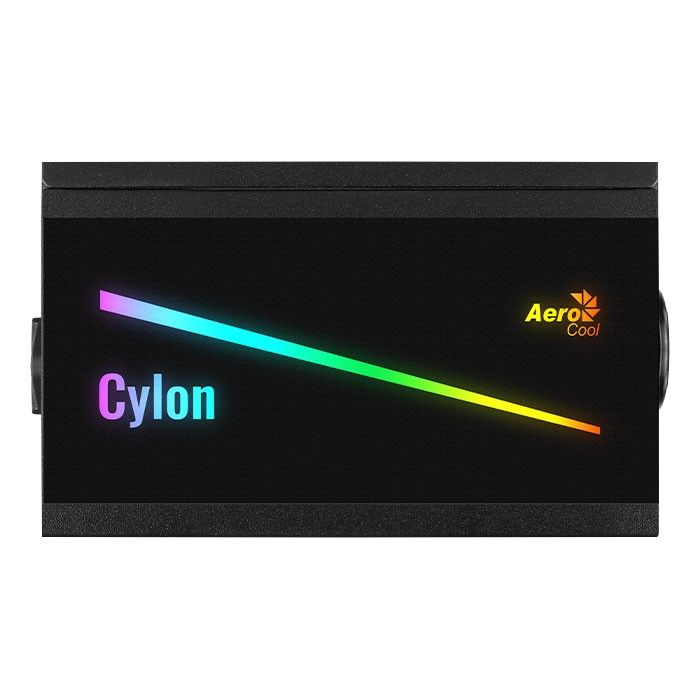 Aero
Cool

Cylon